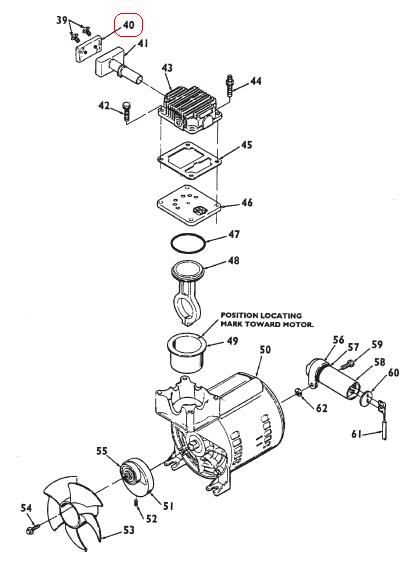 39
40
41
43
44
42
45
46
47
48
POSITION LOCATING MARK TOWARD MOTOR.
49
50
56
57
59
58
60
62
61
55
51
52
54
53